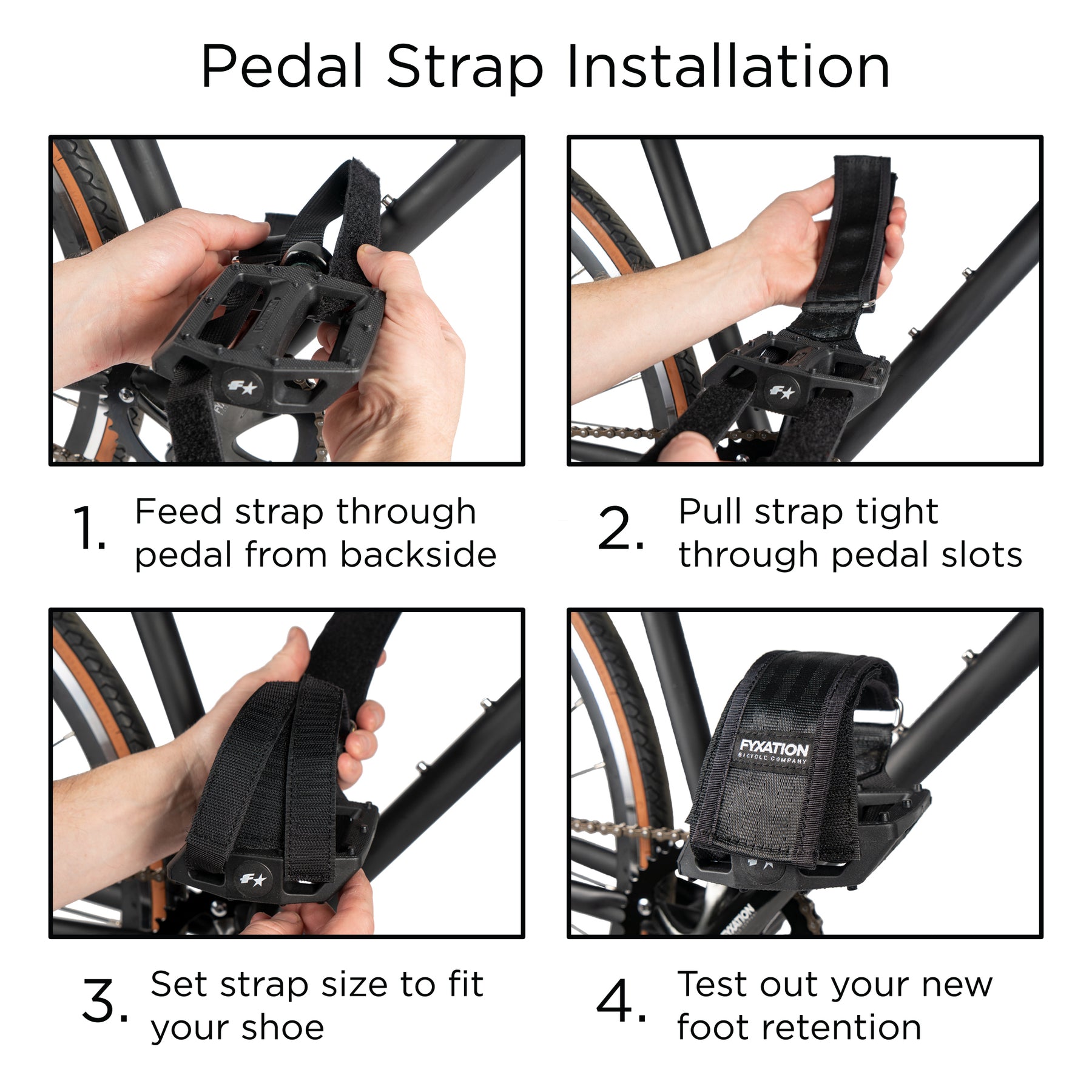 Pedal Strap Installation

1. Feed strap through pedal from backside

2. Pull strap tight through pedal slots

FYXATION
BICYCLE COMPANY

3. Set strap size to fit your shoe

4. Test out your new foot retention